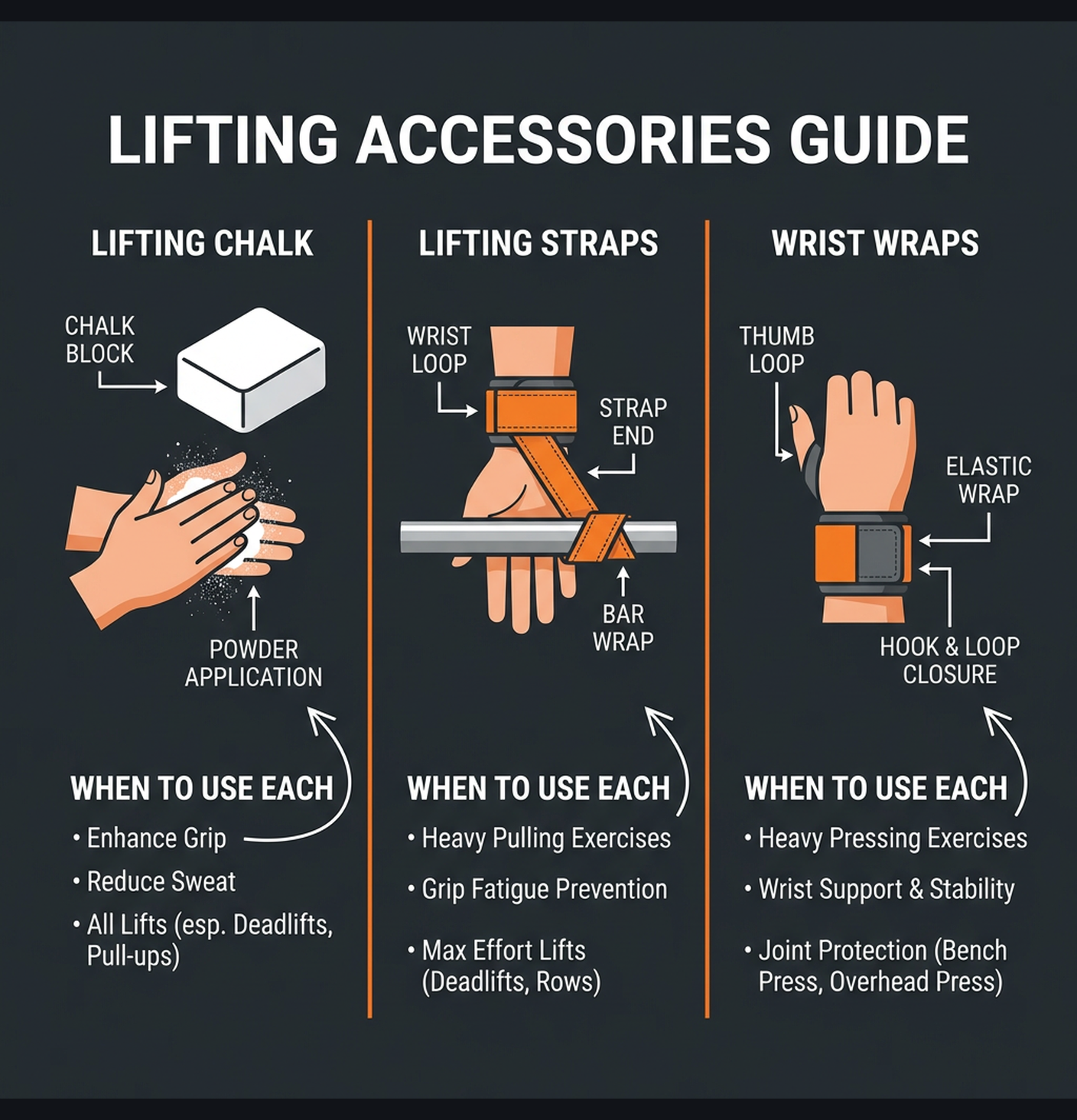 LIFTING ACCESSORIES GUIDE

LIFTING CHALK

CHALK BLOCK

POWDER APPLICATION

WHEN TO USE EACH

• Enhance Grip
• Reduce Sweat
• All Lifts (esp. Deadlifts, Pull-ups)

LIFTING STRAPS

WRIST LOOP

STRAP END

BAR WRAP

WHEN TO USE EACH

• Heavy Pulling Exercises
• Grip Fatigue Prevention
• Max Effort Lifts (Deadlifts, Rows)

WRIST WRAPS

THUMB LOOP

ELASTIC WRAP

HOOK & LOOP CLOSURE

WHEN TO USE EACH

• Heavy Pressing Exercises
• Wrist Support & Stability
• Joint Protection (Bench Press, Overhead Press)