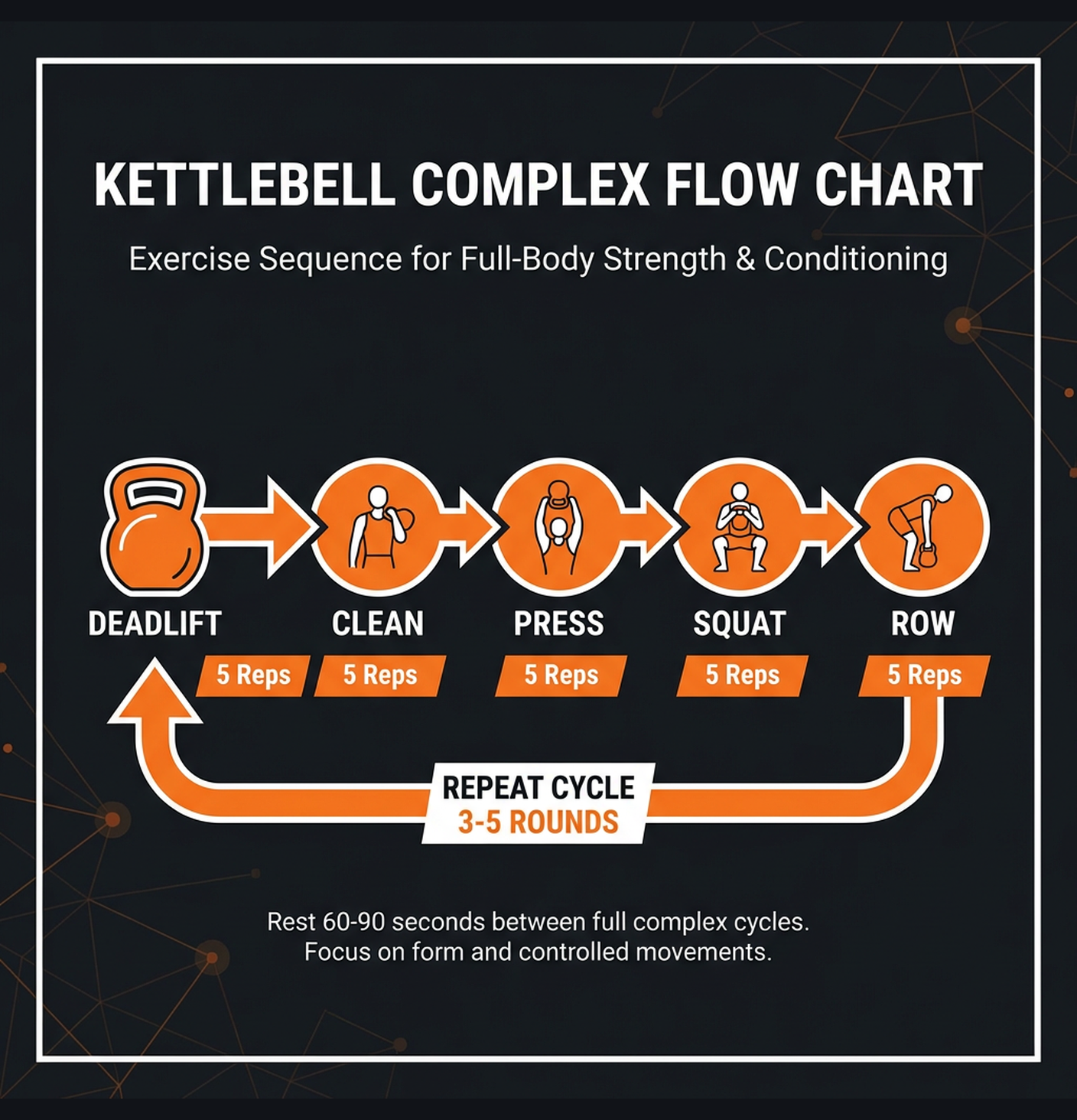 KETTLEBELL COMPLEX FLOW CHART

Exercise Sequence for Full-Body Strength & Conditioning

DEADLIFT

CLEAN

PRESS

SQUAT

ROW

5 Reps

5 Reps

5 Reps

5 Reps

5 Reps

REPEAT CYCLE
3-5 ROUNDS

Rest 60-90 seconds between full complex cycles.
Focus on form and controlled movements.