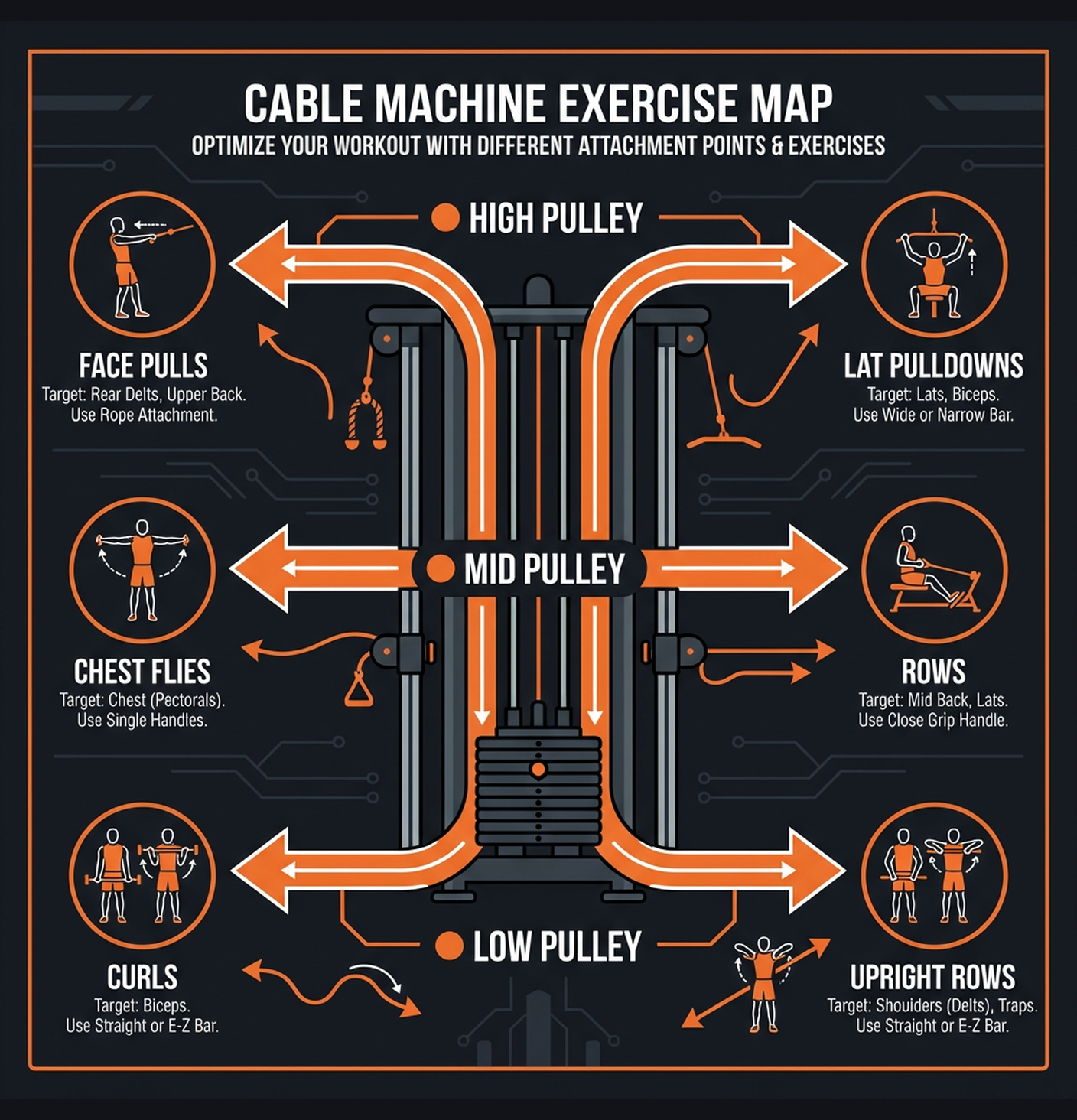 CABLE MACHINE EXERCISE MAP
OPTIMIZE YOUR WORKOUT WITH DIFFERENT ATTACHMENT POINTS & EXERCISES

HIGH PULLEY

FACE PULLS
Target: Rear Delts, Upper Back.
Use Rope Attachment.

LAT PULLDOWNS
Target: Lats, Biceps.
Use Wide or Narrow Bar.

MID PULLEY

CHEST FLIES
Target: Chest (Pectorals).
Use Single Handles.

ROWS
Target: Mid Back, Lats.
Use Close Grip Handle.

LOW PULLEY

CURLS
Target: Biceps.
Use Straight or E-Z Bar.

UPRIGHT ROWS
Target: Shoulders (Delts), Traps.
Use Straight or E-Z Bar.