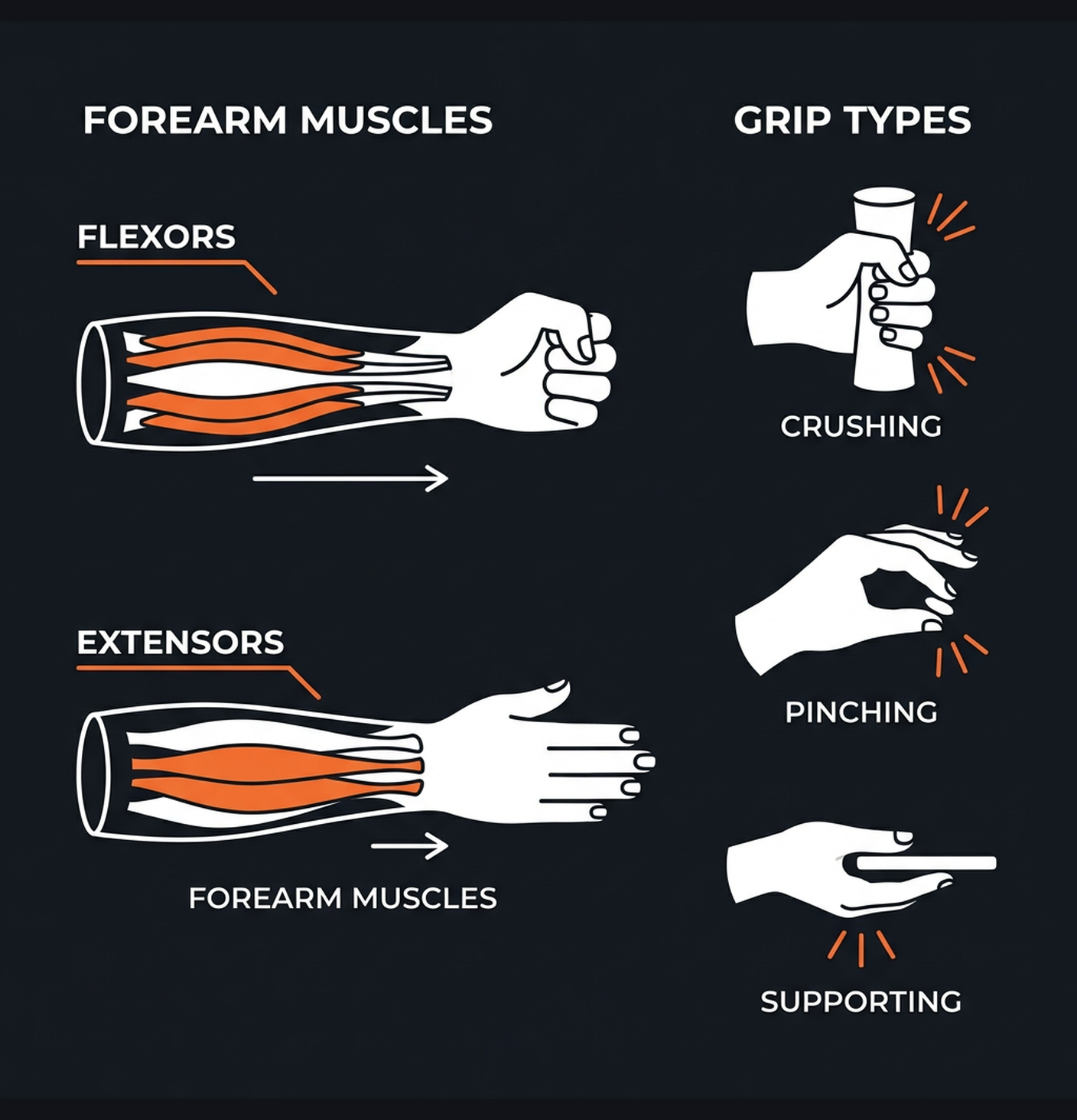 FOREARM MUSCLES

FLEXORS

EXTENSORS

FOREARM MUSCLES

GRIP TYPES

CRUSHING

PINCHING

SUPPORTING