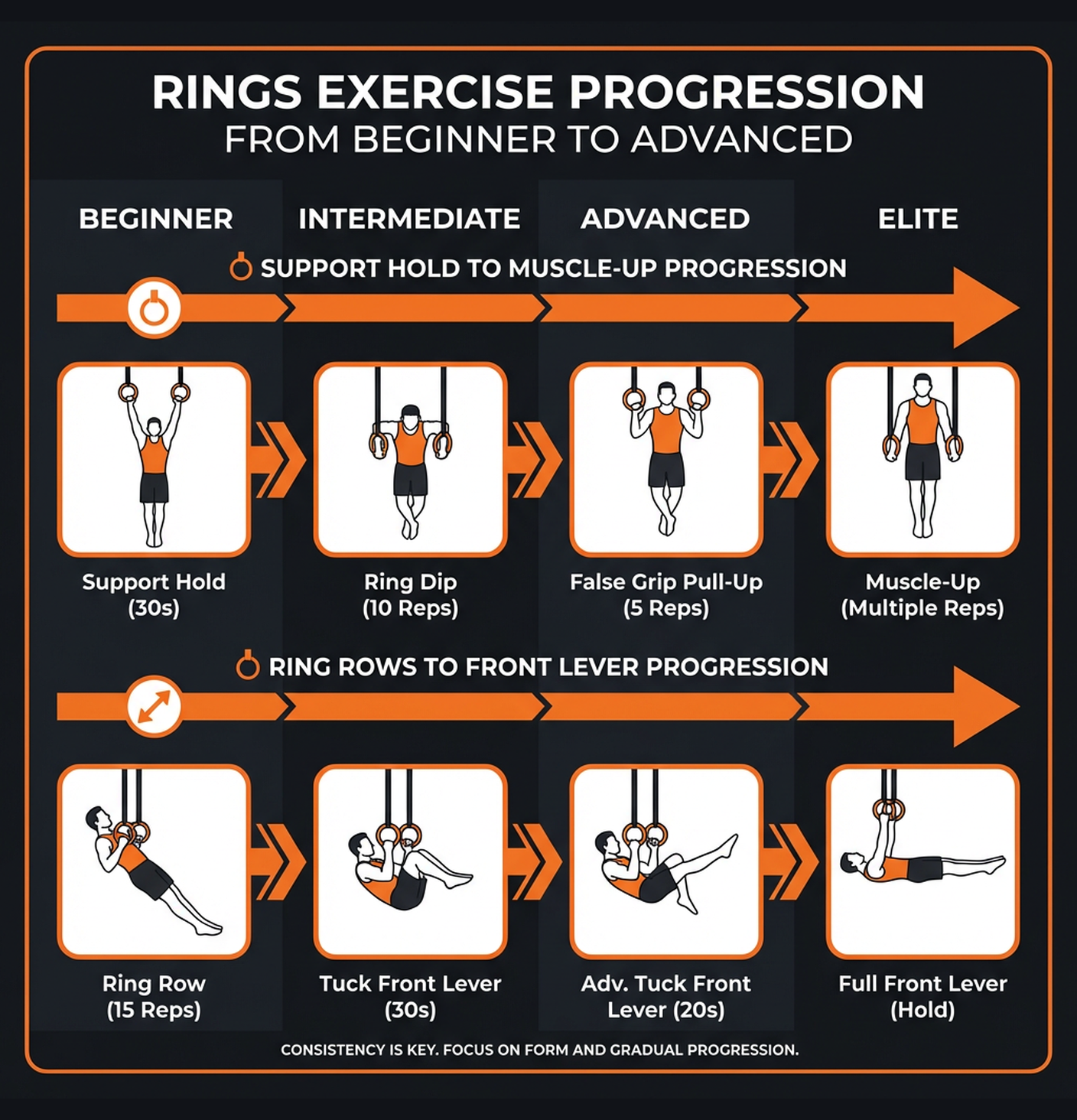 RINGS EXERCISE PROGRESSION
FROM BEGINNER TO ADVANCED

BEGINNER

INTERMEDIATE

ADVANCED

ELITE

SUPPORT HOLD TO MUSCLE-UP PROGRESSION

Support Hold (30s)

Ring Dip (10 Reps)

False Grip Pull-Up (5 Reps)

Muscle-Up (Multiple Reps)

RING ROWS TO FRONT LEVER PROGRESSION

Ring Row (15 Reps)

Tuck Front Lever (30s)

Adv. Tuck Front Lever (20s)

Full Front Lever (Hold)

CONSISTENCY IS KEY. FOCUS ON FORM AND GRADUAL PROGRESSION.