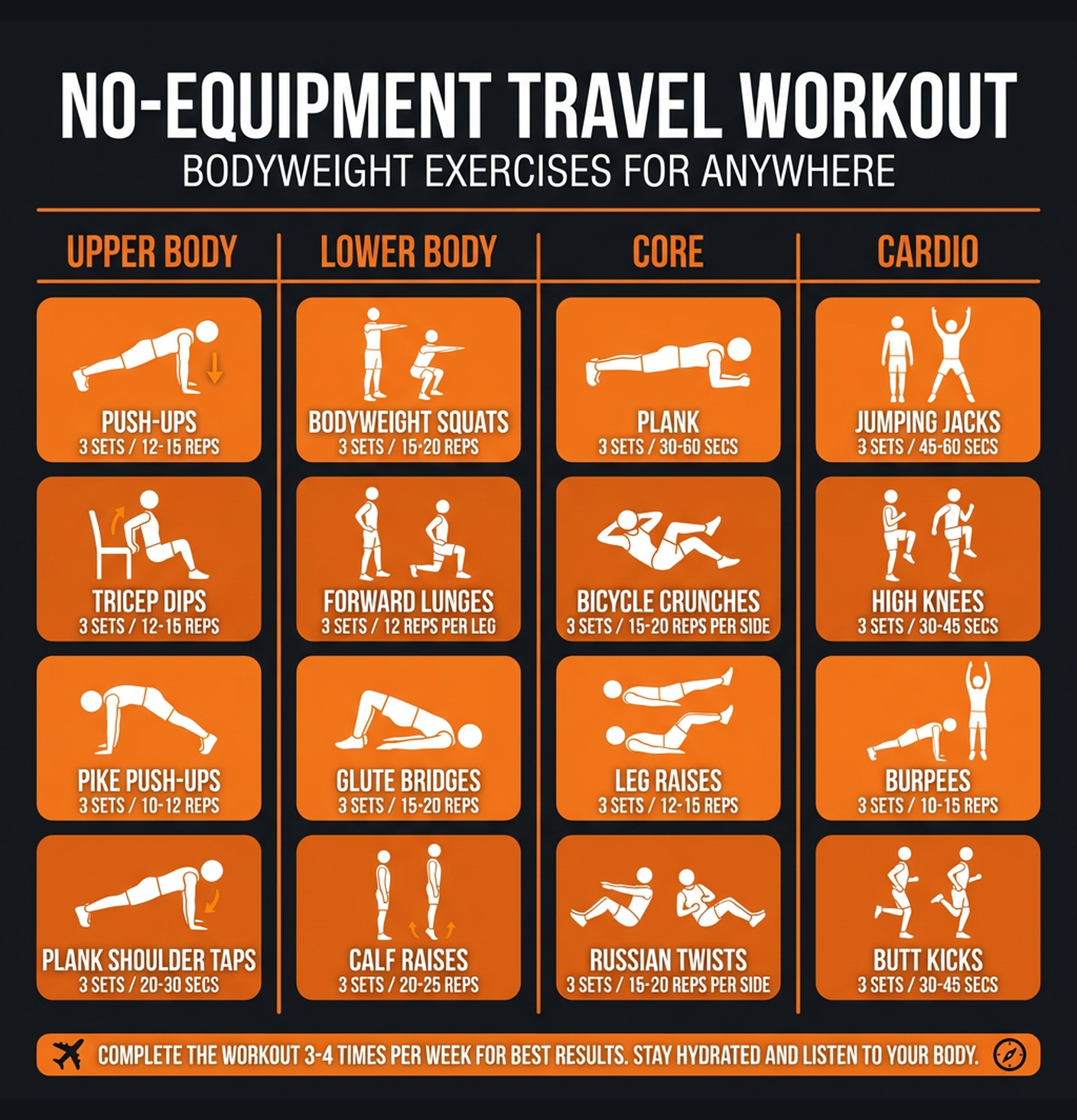 NO-EQUIPMENT TRAVEL WORKOUT
BODYWEIGHT EXERCISES FOR ANYWHERE

UPPER BODY

PUSH-UPS
3 SETS / 12-15 REPS

TRICEP DIPS
3 SETS / 12-15 REPS

PIKE PUSH-UPS
3 SETS / 10-12 REPS

PLANK SHOULDER TAPS
3 SETS / 20-30 SECS

LOWER BODY

BODYWEIGHT SQUATS
3 SETS / 15-20 REPS

FORWARD LUNGES
3 SETS / 12 REPS PER LEG

GLUTE BRIDGES
3 SETS / 15-20 REPS

CALF RAISES
3 SETS / 20-25 REPS

CORE

PLANK
3 SETS / 30-60 SECS

BICYCLE CRUNCHES
3 SETS / 15-20 REPS PER SIDE

LEG RAISES
3 SETS / 12-15 REPS

RUSSIAN TWISTS
3 SETS / 15-20 REPS PER SIDE

CARDIO

JUMPING JACKS
3 SETS / 45-60 SECS

HIGH KNEES
3 SETS / 30-45 SECS

BURPEES
3 SETS / 10-15 REPS

BUTT KICKS
3 SETS / 30-45 SECS

COMPLETE THE WORKOUT 3-4 TIMES PER WEEK FOR BEST RESULTS. STAY HYDRATED AND LISTEN TO YOUR BODY.