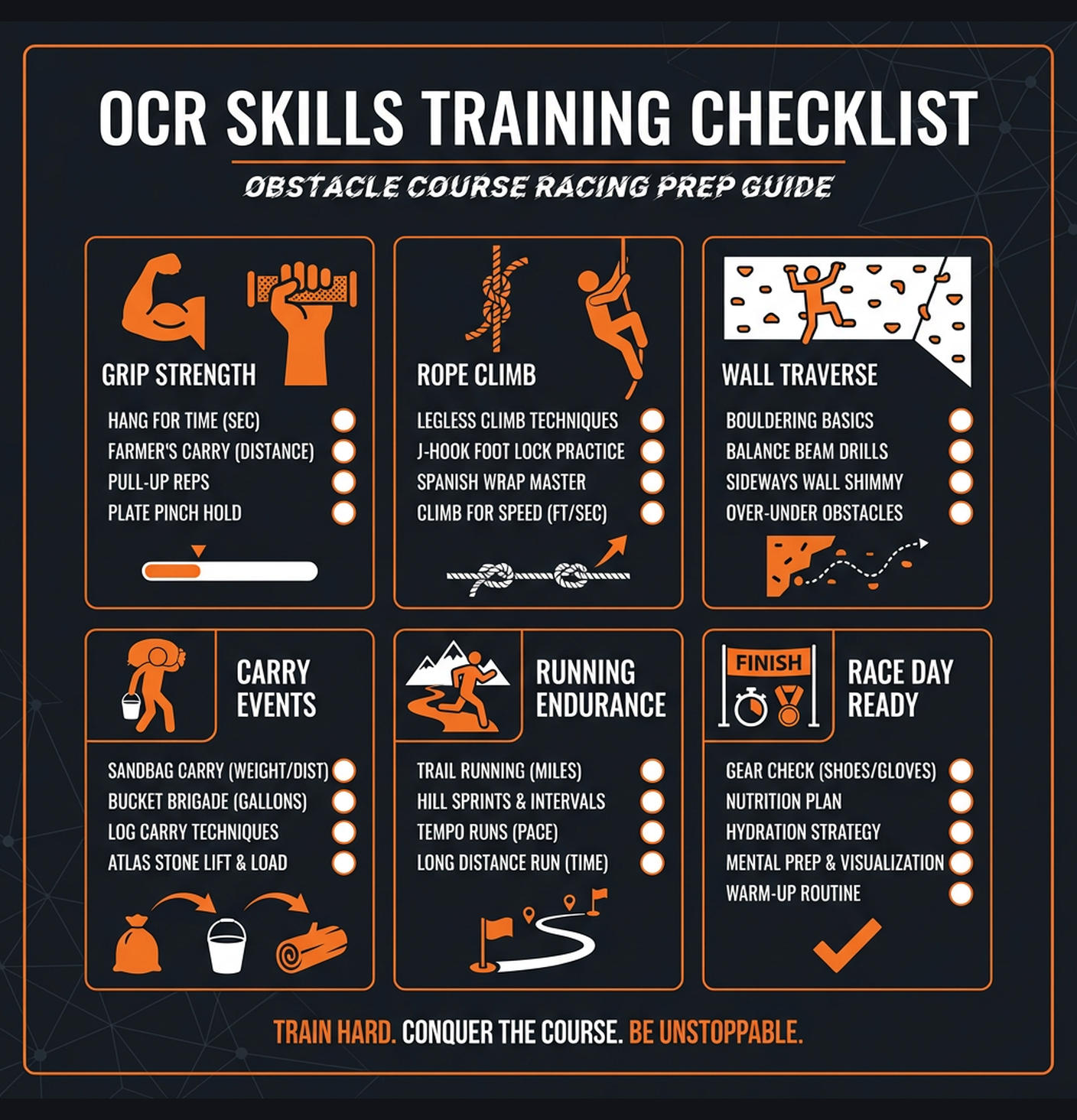 OCR SKILLS TRAINING CHECKLIST

OBSTACLE COURSE RACING PREP GUIDE

GRIP STRENGTH

HANG FOR TIME (SEC)
FARMER'S CARRY (DISTANCE)
PULL-UP REPS
PLATE PINCH HOLD

ROPE CLIMB

LEGLESS CLIMB TECHNIQUES
J-HOOK FOOT LOCK PRACTICE
SPANISH WRAP MASTER
CLIMB FOR SPEED (FT/SEC)

WALL TRAVERSE

BOULDERING BASICS
BALANCE BEAM DRILLS
SIDEWAYS WALL SHIMMY
OVER-UNDER OBSTACLES

CARRY EVENTS

SANDBAG CARRY (WEIGHT/DIST)
BUCKET BRIGADE (GALLONS)
LOG CARRY TECHNIQUES
ATLAS STONE LIFT & LOAD

RUNNING ENDURANCE

TRAIL RUNNING (MILES)
HILL SPRINTS & INTERVALS
TEMPO RUNS (PACE)
LONG DISTANCE RUN (TIME)

FINISH

RACE DAY READY

GEAR CHECK (SHOES/GLOVES)
NUTRITION PLAN
HYDRATION STRATEGY
MENTAL PREP & VISUALIZATION
WARM-UP ROUTINE

TRAIN HARD. CONQUER THE COURSE. BE UNSTOPPABLE.