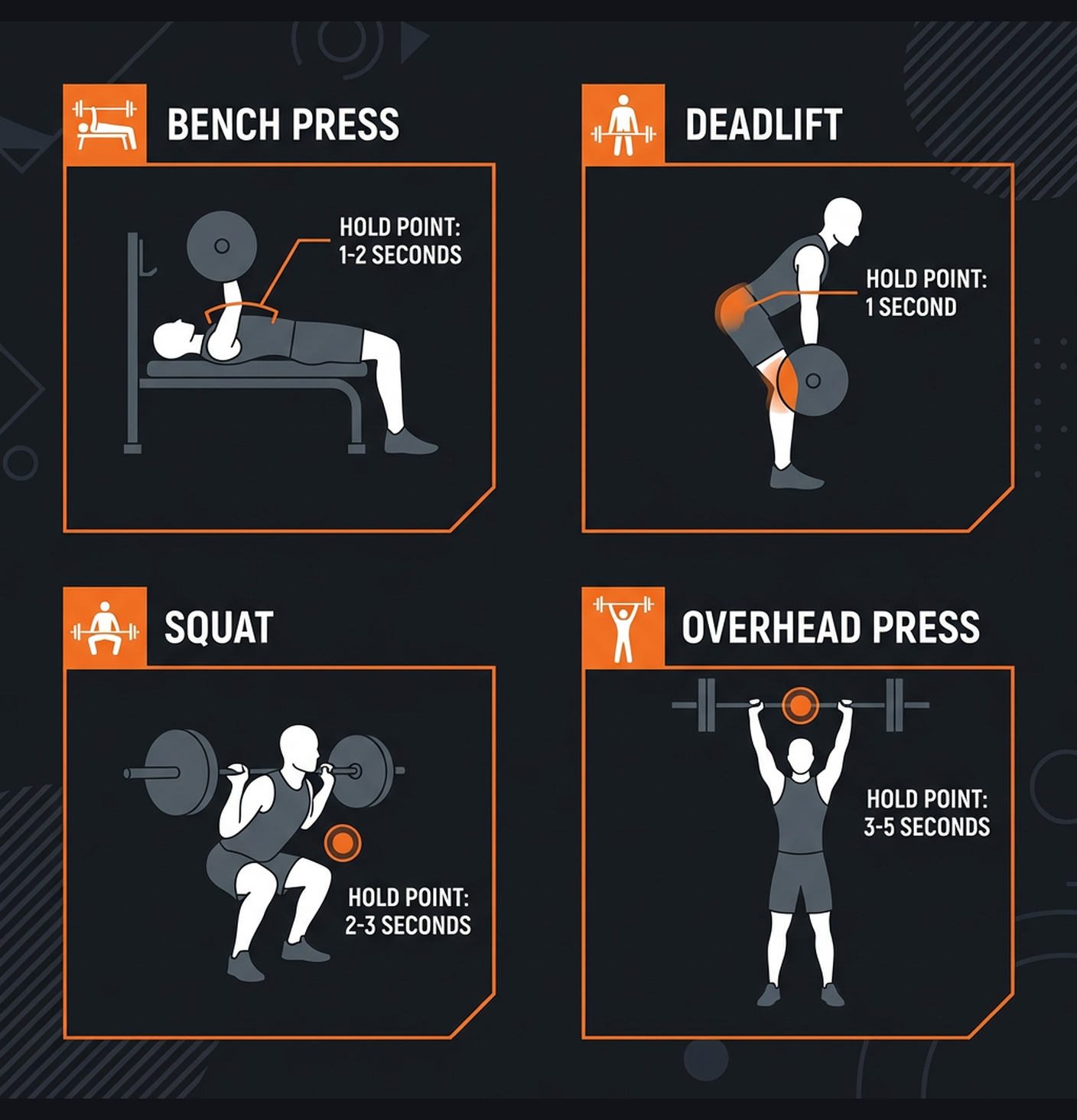 BENCH PRESS

HOLD POINT:
1-2 SECONDS

DEADLIFT

HOLD POINT:
1 SECOND

SQUAT

HOLD POINT:
2-3 SECONDS

OVERHEAD PRESS

HOLD POINT:
3-5 SECONDS