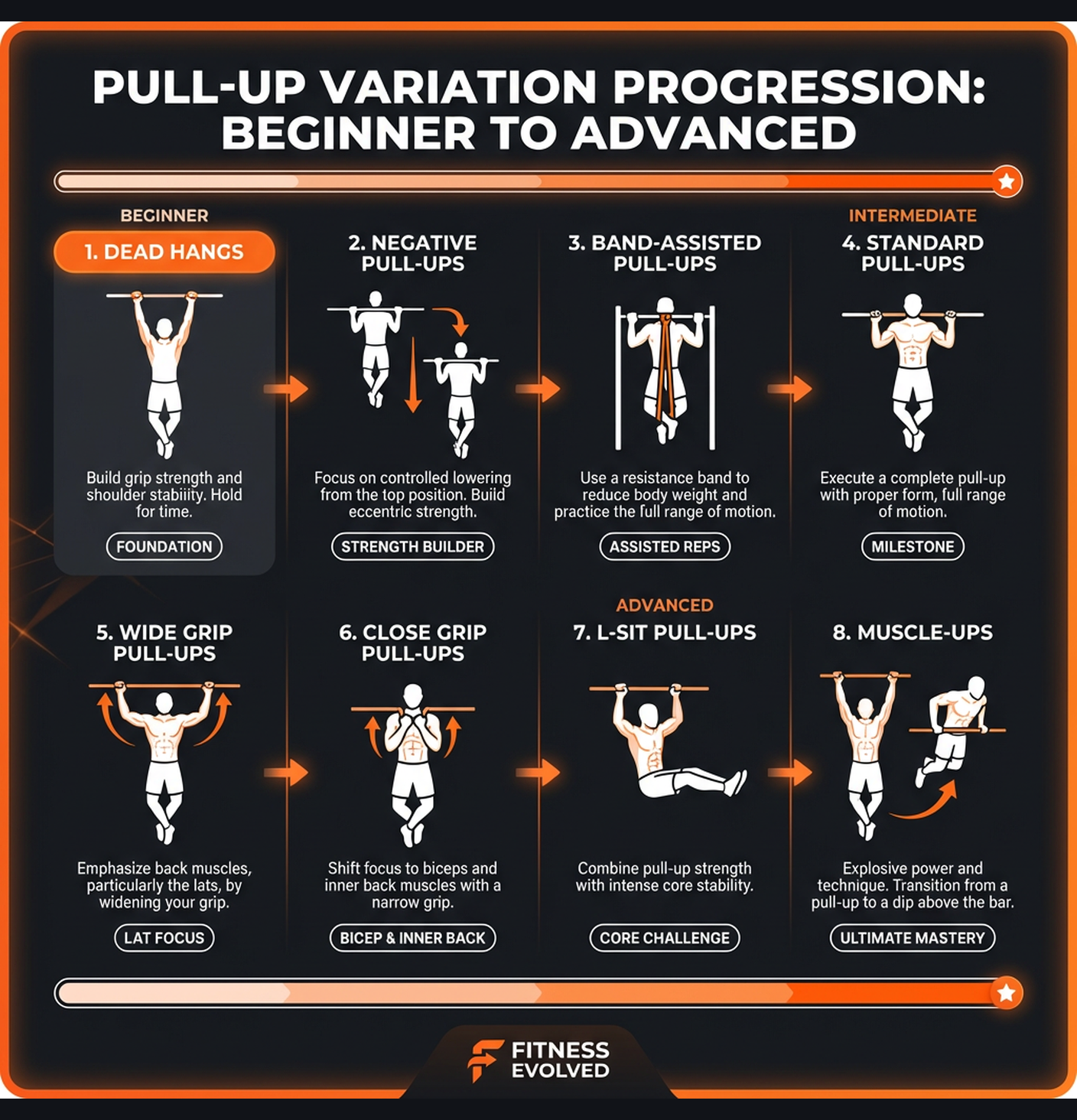 PULL-UP VARIATION PROGRESSION: BEGINNER TO ADVANCED

BEGINNER

1. DEAD HANGS

Build grip strength and shoulder stabiiity. Hold for time.

FOUNDATION

2. NEGATIVE PULL-UPS

Focus on controlled lowering from the top position. Build eccentric strength.

STRENGTH BUILDER

3. BAND-ASSISTED PULL-UPS

Use a resistance band to reduce body weight and practice the full range of motion.

ASSISTED REPS

INTERMEDIATE

4. STANDARD PULL-UPS

Execute a complete pull-up with proper form, full range of motion.

MILESTONE

5. WIDE GRIP PULL-UPS

Emphasize back muscles, particularly the lats, by widening your grip.

LAT FOCUS

6. CLOSE GRIP PULL-UPS

Shift focus to biceps and inner back muscles with a narrow grip.

BICEP & INNER BACK

ADVANCED

7. L-SIT PULL-UPS

Combine pull-up strength with intense core stability.

CORE CHALLENGE

8. MUSCLE-UPS

Explosive power and technique. Transition from a pull-up to a dip above the bar.

ULTIMATE MASTERY

FITNESS EVOLVED