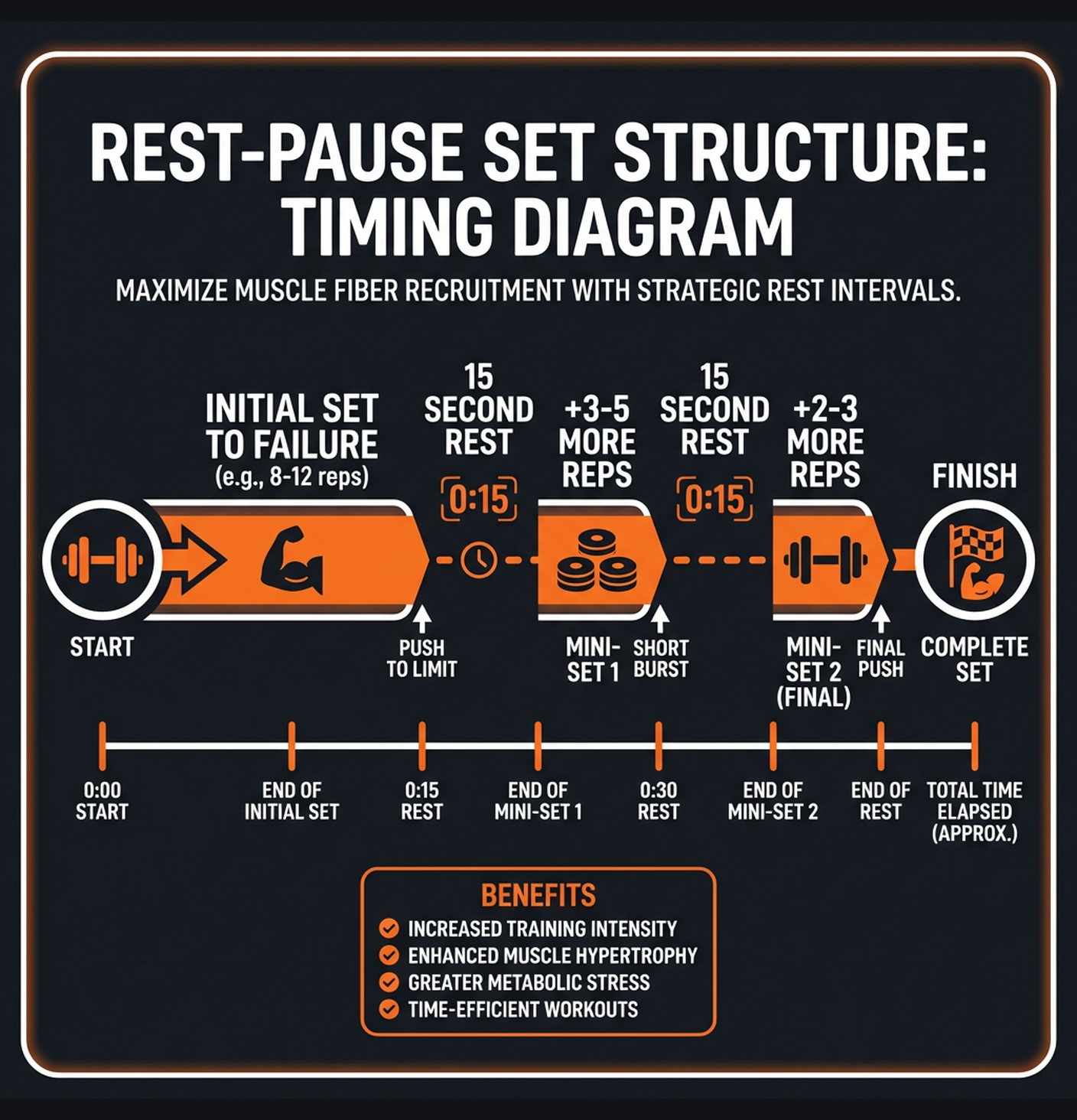 REST-PAUSE SET STRUCTURE: TIMING DIAGRAM

MAXIMIZE MUSCLE FIBER RECRUITMENT WITH STRATEGIC REST INTERVALS.

INITIAL SET TO FAILURE
(e.g., 8-12 reps)

15 SECOND REST
0:15

+3-5 MORE REPS

15 SECOND REST
0:15

+2-3 MORE REPS

FINISH

START

PUSH TO LIMIT

MINI-SET 1

SHORT BURST

MINI-SET 2 (FINAL)

FINAL PUSH

COMPLETE SET

0:00 START

END OF INITIAL SET

0:15 REST

END OF MINI-SET 1

0:30 REST

END OF MINI-SET 2

END OF REST

TOTAL TIME ELAPSED (APPROX.)

BENEFITS
INCREASED TRAINING INTENSITY
ENHANCED MUSCLE HYPERTROPHY
GREATER METABOLIC STRESS
TIME-EFFICIENT WORKOUTS